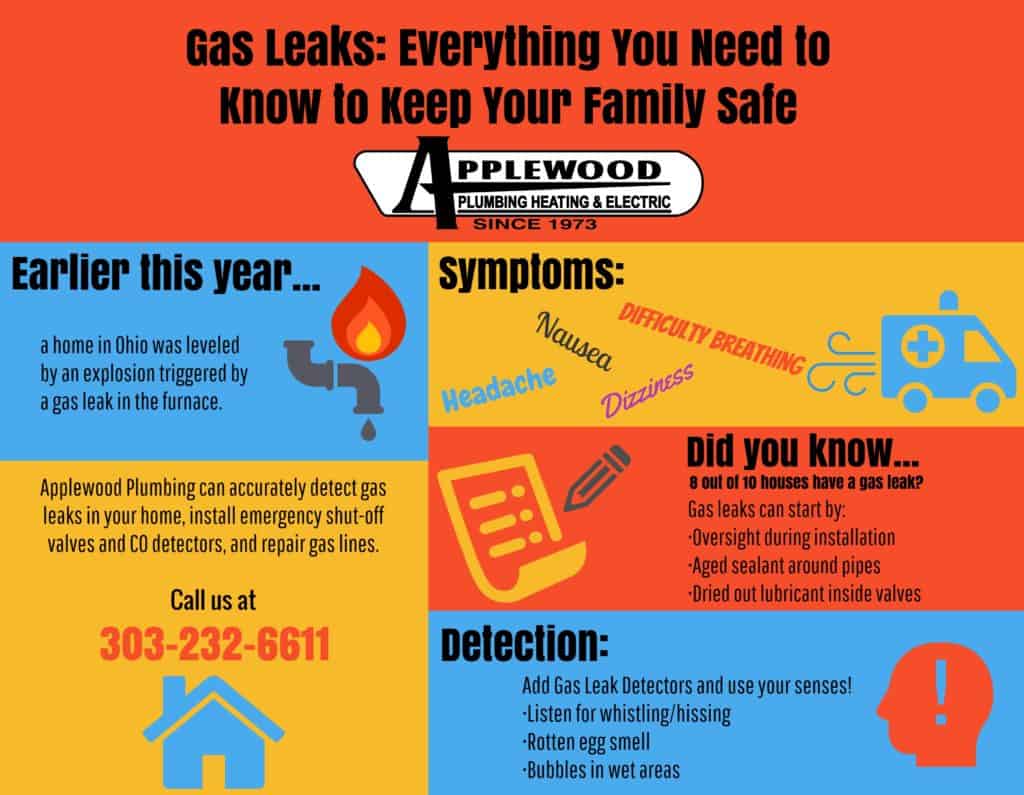 Gas Leaks: Everything You Need to Know to Keep Your Family Safe

APPLEWOOD
PLUMBING HEATING & ELECTRIC
SINCE 1973

Earlier this year...

a home in Ohio was leveled by an explosion triggered by a gas leak in the furnace.

Applewood Plumbing can accurately detect gas leaks in your home, install emergency shut-off valves and CO detectors, and repair gas lines.

Call us at
303-232-6611

Symptoms:

Nausea
DIFFICULTY BREATHING
Headache
Dizziness

Did you know...
8 out of 10 houses have a gas leak?
Gas leaks can start by:
·Oversight during installation
·Aged sealant around pipes
·Dried out lubricant inside valves

Detection:
Add Gas Leak Detectors and use your senses!
·Listen for whistling/hissing
·Rotten egg smell
·Bubbles in wet areas