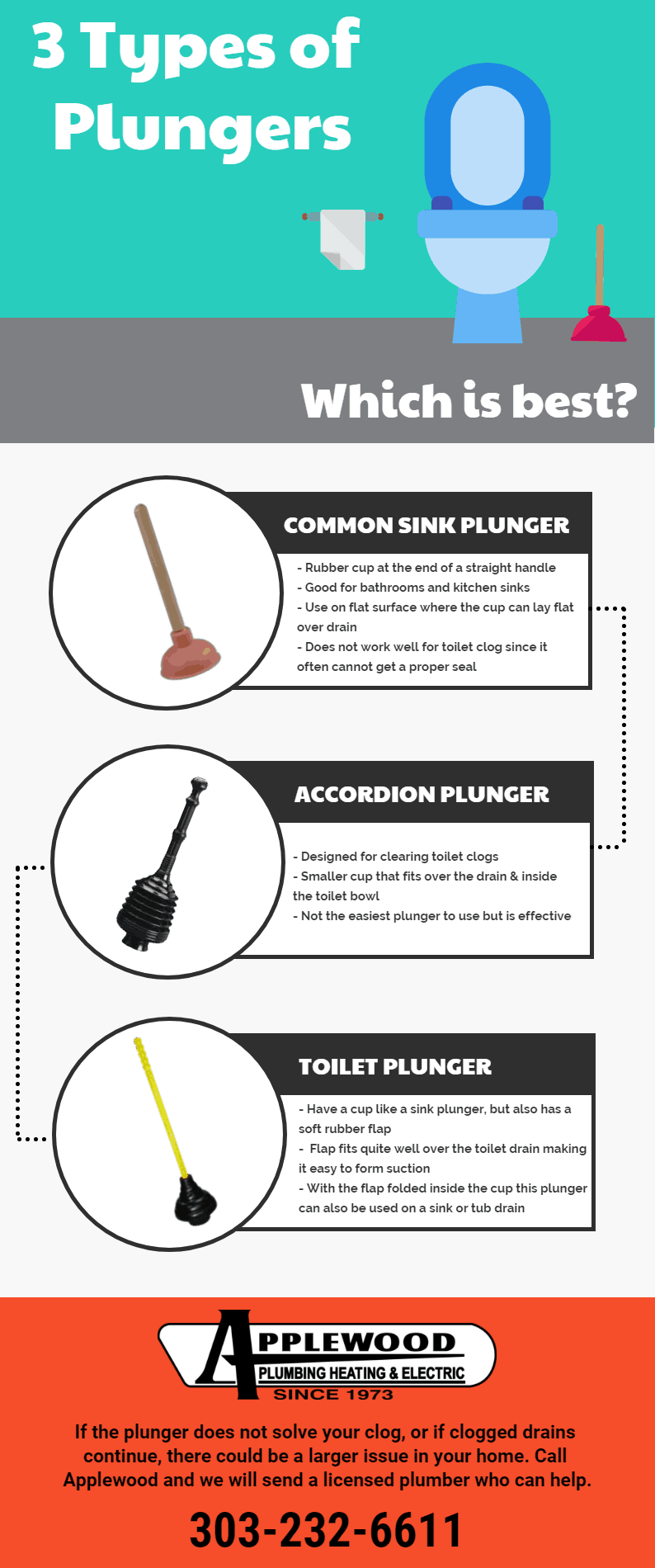 3 Types of Plungers

Which is best?

COMMON SINK PLUNGER

- Rubber cup at the end of a straight handle
- Good for bathrooms and kitchen sinks
- Use on flat surface where the cup can lay flat over drain
- Does not work well for toilet clog since it often cannot get a proper seal

ACCORDION PLUNGER

- Designed for clearing toilet clogs
- Smaller cup that fits over the drain & inside the toilet bowl
- Not the easiest plunger to use but is effective

TOILET PLUNGER

- Have a cup like a sink plunger, but also has a soft rubber flap
- Flap fits quite well over the toilet drain making it easy to form suction
- With the flap folded inside the cup this plunger can also be used on a sink or tub drain

APPLEWOOD
PLUMBING HEATING & ELECTRIC
SINCE 1973

If the plunger does not solve your clog, or if clogged drains continue, there could be a larger issue in your home. Call Applewood and we will send a licensed plumber who can help.

303-232-6611