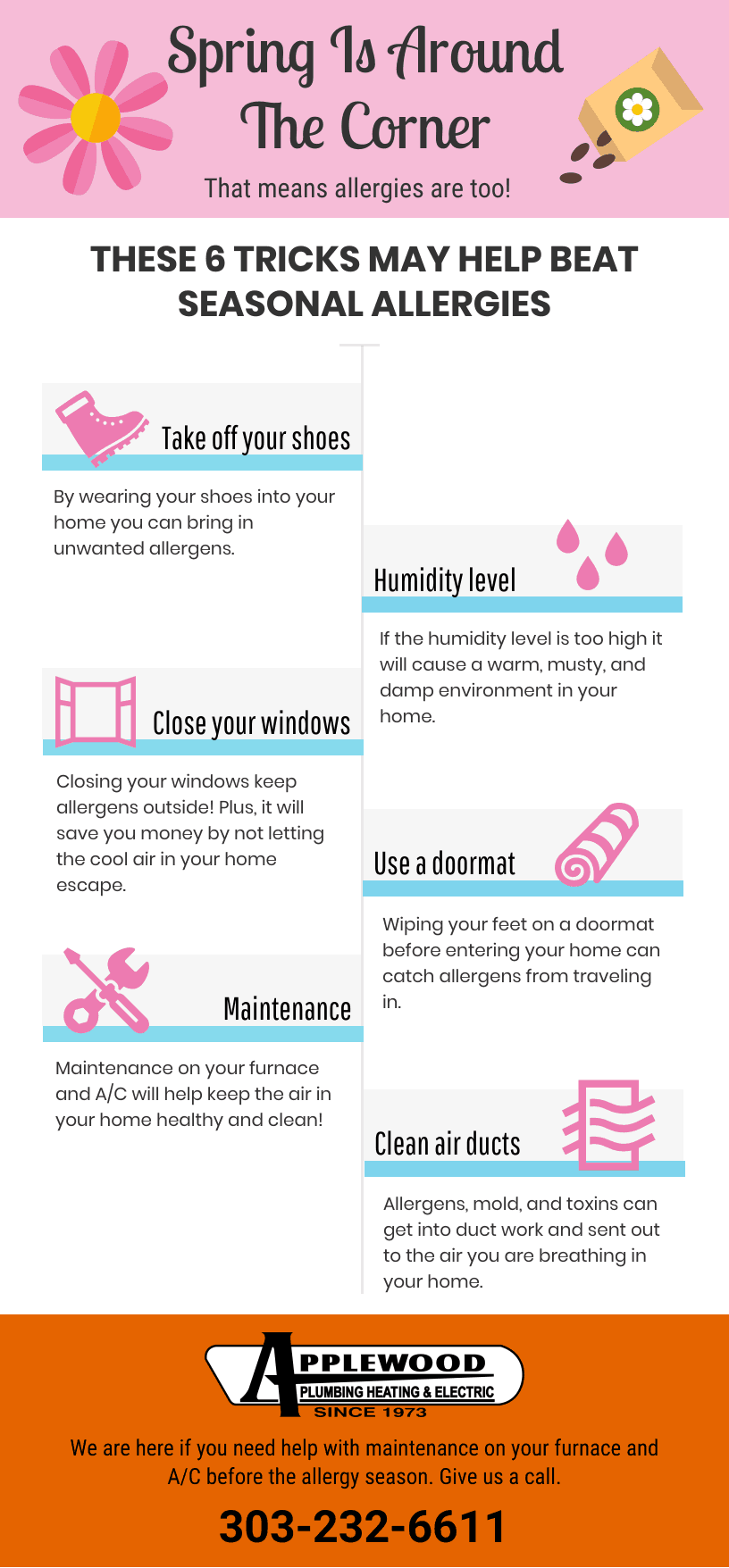 Spring Is Around The Corner

That means allergies are too!

THESE 6 TRICKS MAY HELP BEAT SEASONAL ALLERGIES

Take off your shoes

By wearing your shoes into your home you can bring in unwanted allergens.

Humidity level

If the humidity level is too high it will cause a warm, musty, and damp environment in your home.

Close your windows

Closing your windows keep allergens outside! Plus, it will save you money by not letting the cool air in your home escape.

Use a doormat

Wiping your feet on a doormat before entering your home can catch allergens from traveling in.

Maintenance

Maintenance on your furnace and A/C will help keep the air in your home healthy and clean!

Clean air ducts

Allergens, mold, and toxins can get into duct work and sent out to the air you are breathing in your home.

APPLEWOOD
PLUMBING HEATING & ELECTRIC
SINCE 1973

We are here if you need help with maintenance on your furnace and A/C before the allergy season. Give us a call.

303-232-6611