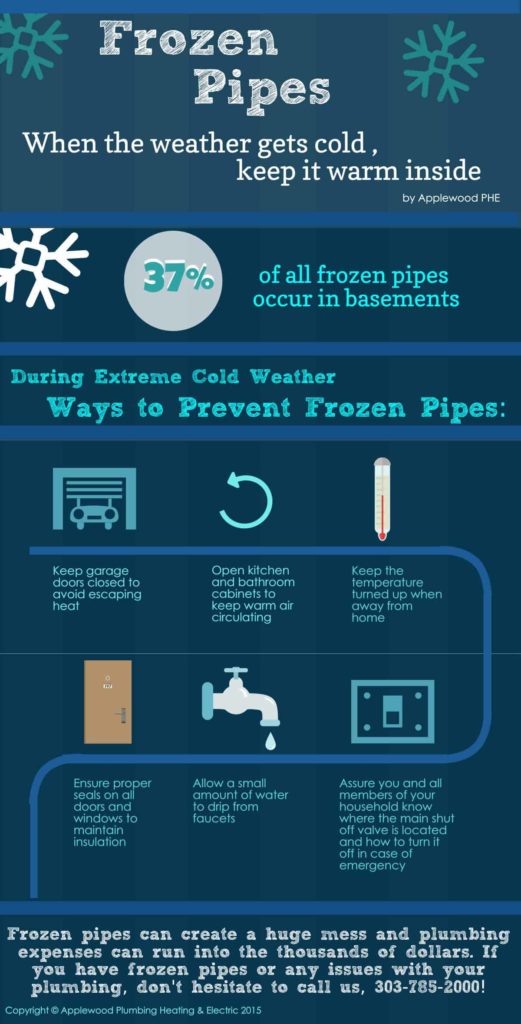 Frozen Pipes

When the weather gets cold , keep it warm inside

by Applewood PHE

37% of all frozen pipes occur in basements

During Extreme Cold Weather

Ways to Prevent Frozen Pipes:

Keep garage doors closed to avoid escaping heat

Open kitchen and bathroom cabinets to keep warm air circulating

Keep the temperature turned up when away from home

Ensure proper seals on all doors and windows to maintain insulation

Allow a small amount of water to drip from faucets

Assure you and all members of your household know where the main shut off valve is located and how to turn it off in case of emergency

Frozen pipes can create a huge mess and plumbing expenses can run into the thousands of dollars. If you have frozen pipes or any issues with your plumbing, don't hesitate to call us, 303-785-2000!

Copyright © Applewood Plumbing Heating & Electric 2015