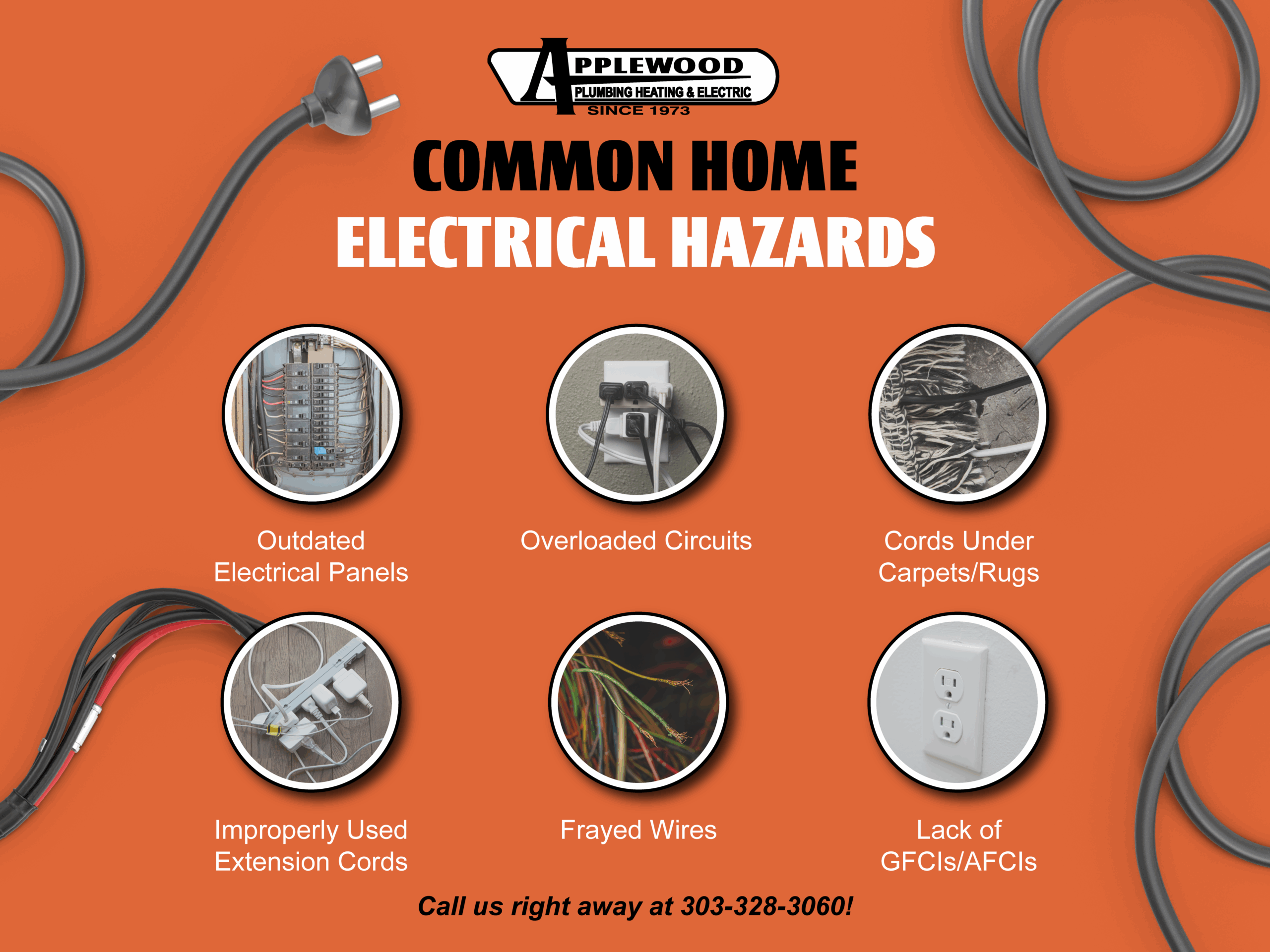 APPLEWOOD
PLUMBING HEATING & ELECTRIC
SINCE 1973

COMMON HOME
ELECTRICAL HAZARDS

Outdated Electrical Panels

Overloaded Circuits

Cords Under Carpets/Rugs

Improperly Used Extension Cords

Frayed Wires

Lack of GFCIs/AFCIs

Call us right away at 303-328-3060!